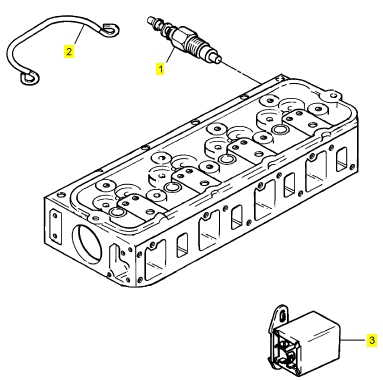 2
1
3